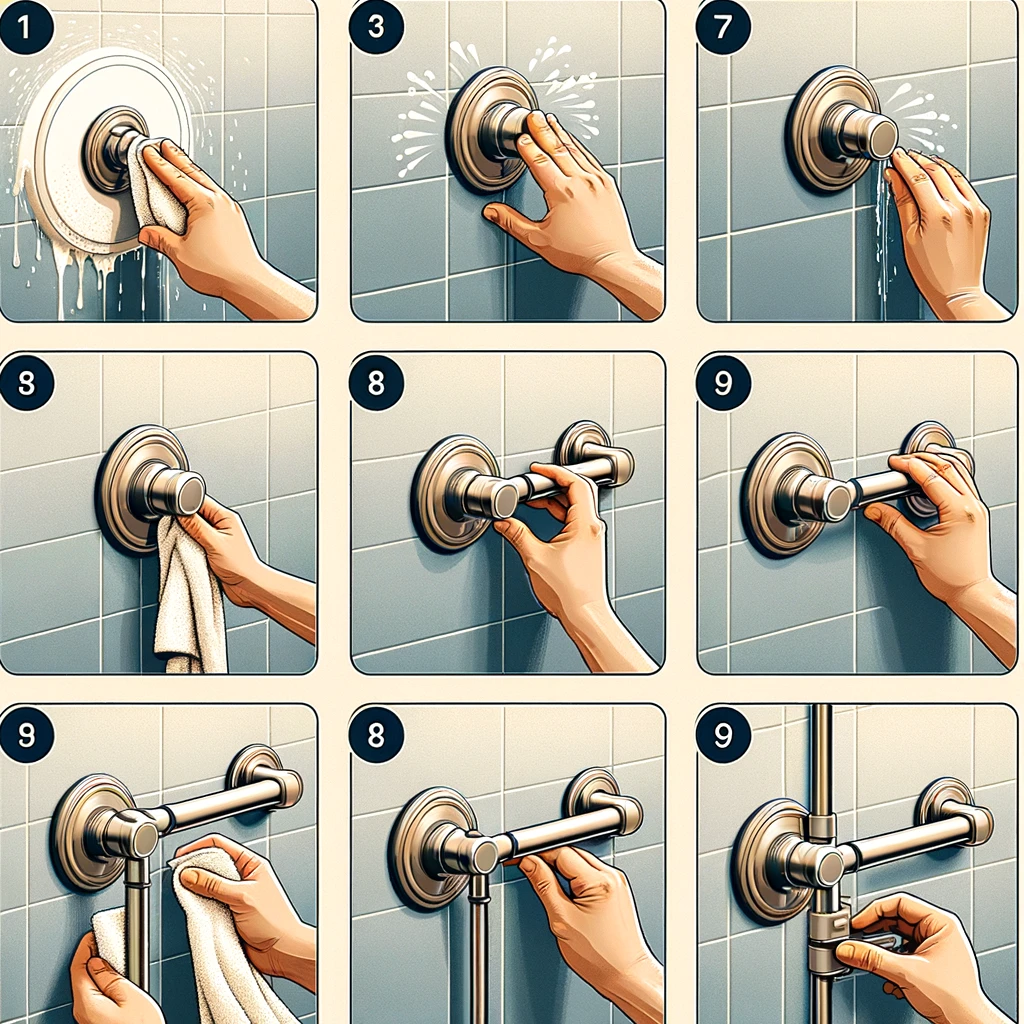 1

3

7

8

8

9

9

8

9